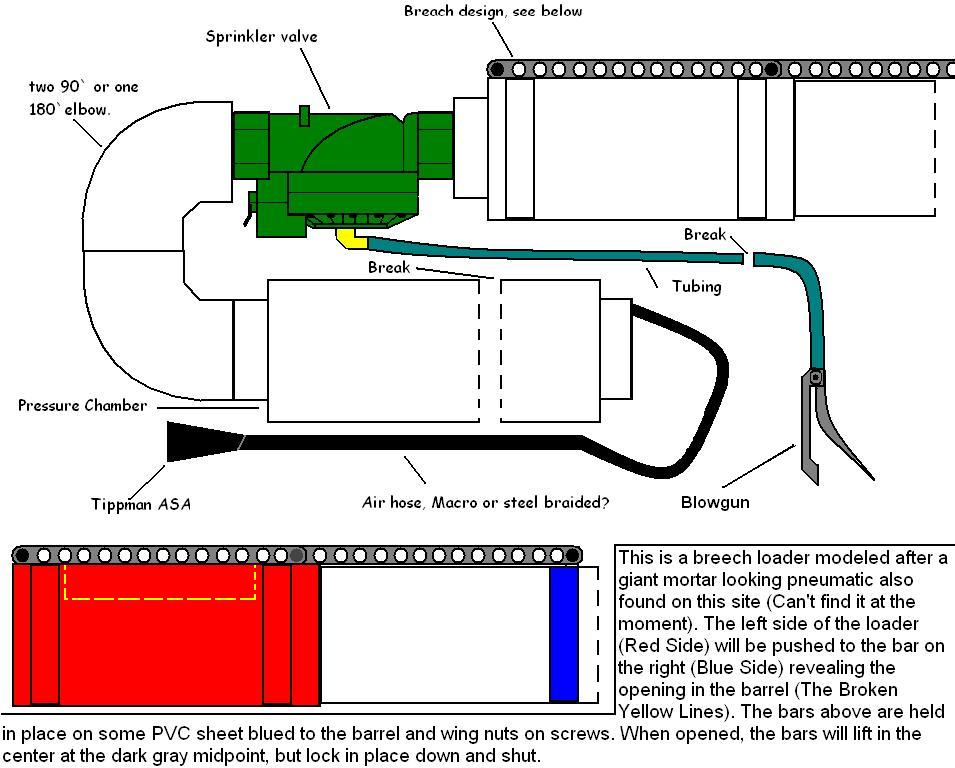 Breach design, see below

Sprinkler valve

two 90` or one 180` elbow.

Break

Break

Tubing

Pressure Chamber

Tippman ASA

Air hose, Macro or steel braided?

Blowgun

This is a breech loader modeled after a giant mortar looking pneumatic also found on this site (Can't find it at the moment). The left side of the loader (Red Side) will be pushed to the bar on the right (Blue Side) revealing the opening in the barrel (The Broken Yellow Lines). The bars above are held in place on some PVC sheet blued to the barrel and wing nuts on screws. When opened, the bars will lift in the center at the dark gray midpoint, but lock in place down and shut.