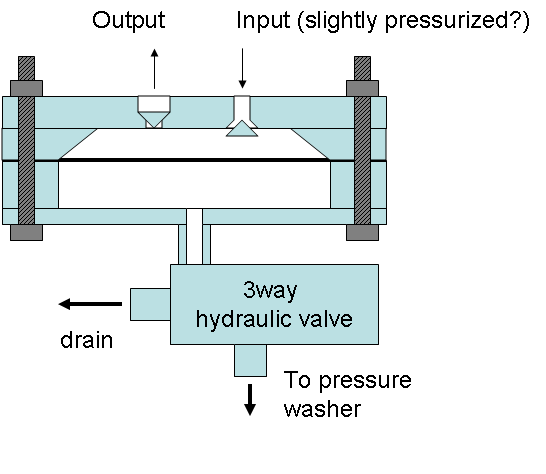 Output

Input (slightly pressurized?)

3way
hydraulic valve

drain

To pressure
washer