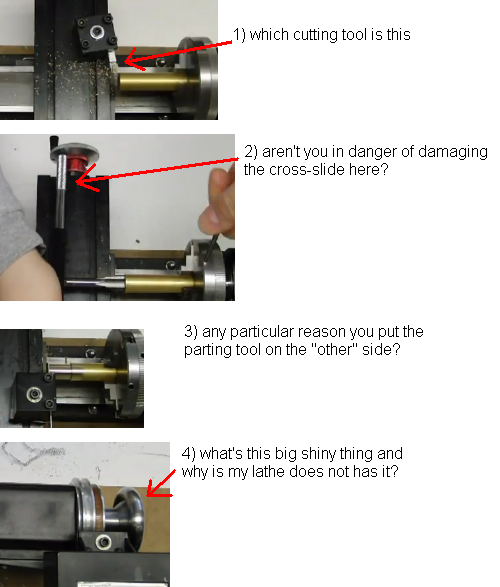 1) which cutting tool is this

2) aren't you in danger of damaging the cross-slide here?

3) any particular reason you put the parting tool on the "other" side?

4) what's this big shiny thing and why is my lathe does not has it?