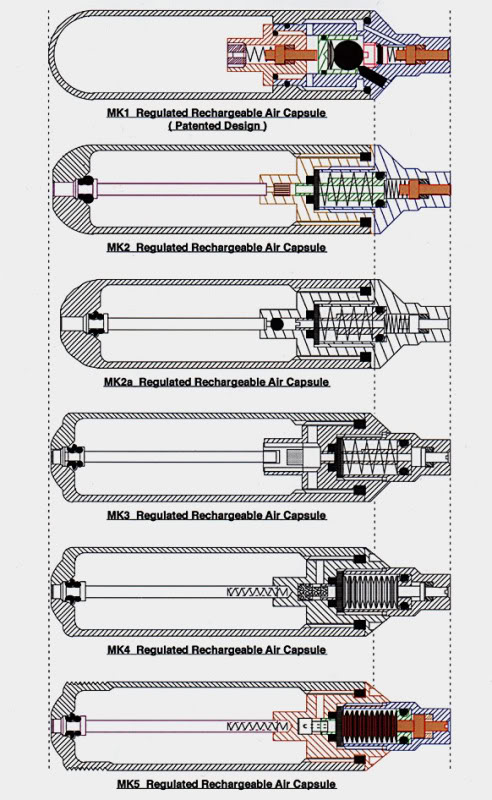 MK1 Regulated Rechargeable Air Capsule
( Patented Design )

MK2 Regulated Rechargeable Air Capsule

MK2a Regulated Rechargeable Air Capsule

MK3 Regulated Rechargeable Air Capsule

MK4 Regulated Rechargeable Air Capsule

MK5 Regulated Rechargeable Air Capsule