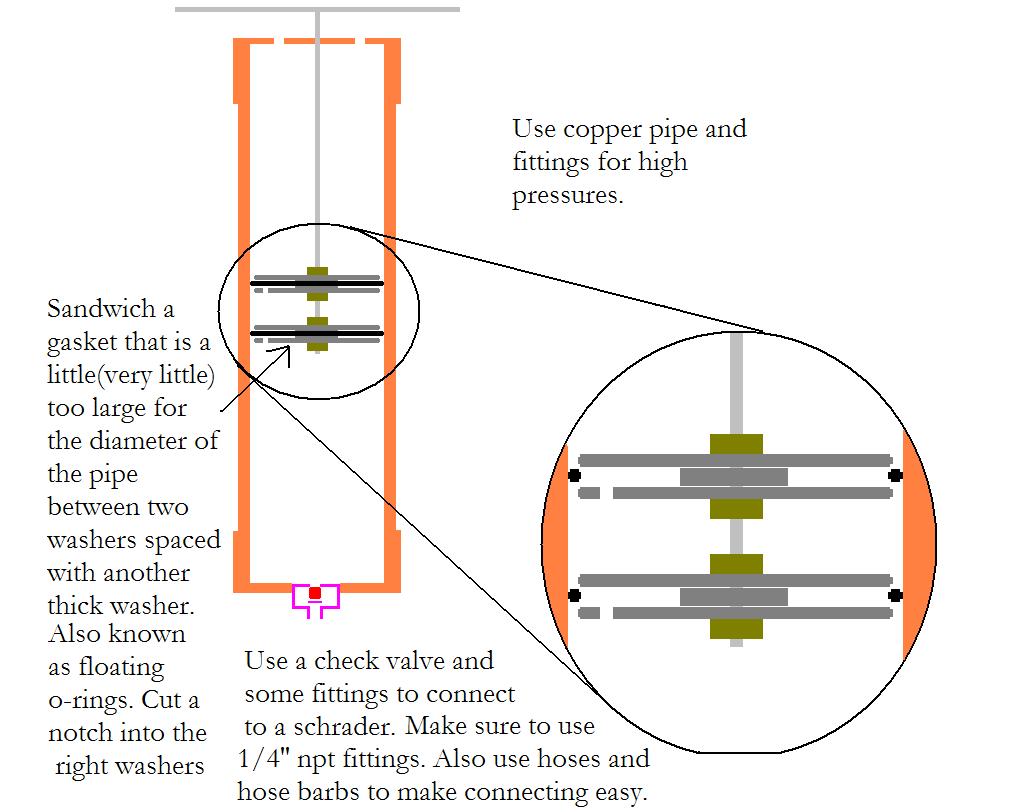 Use copper pipe and fittings for high pressures.

Sandwich a gasket that is a little(very little) too large for the diameter of the pipe between two washers spaced with another thick washer. Also known as floating o-rings. Cut a notch into the right washers

Use a check valve and some fittings to connect to a schrader. Make sure to use 1/4" npt fittings. Also use hoses and hose barbs to make connecting easy.