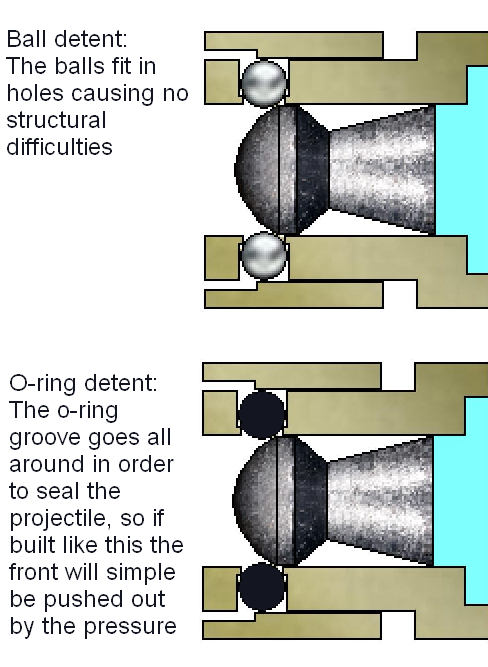 Ball detent:
The balls fit in holes causing no structural difficulties

O-ring detent:
The o-ring groove goes all around in order to seal the projectile, so if built like this the front will simple be pushed out by the pressure