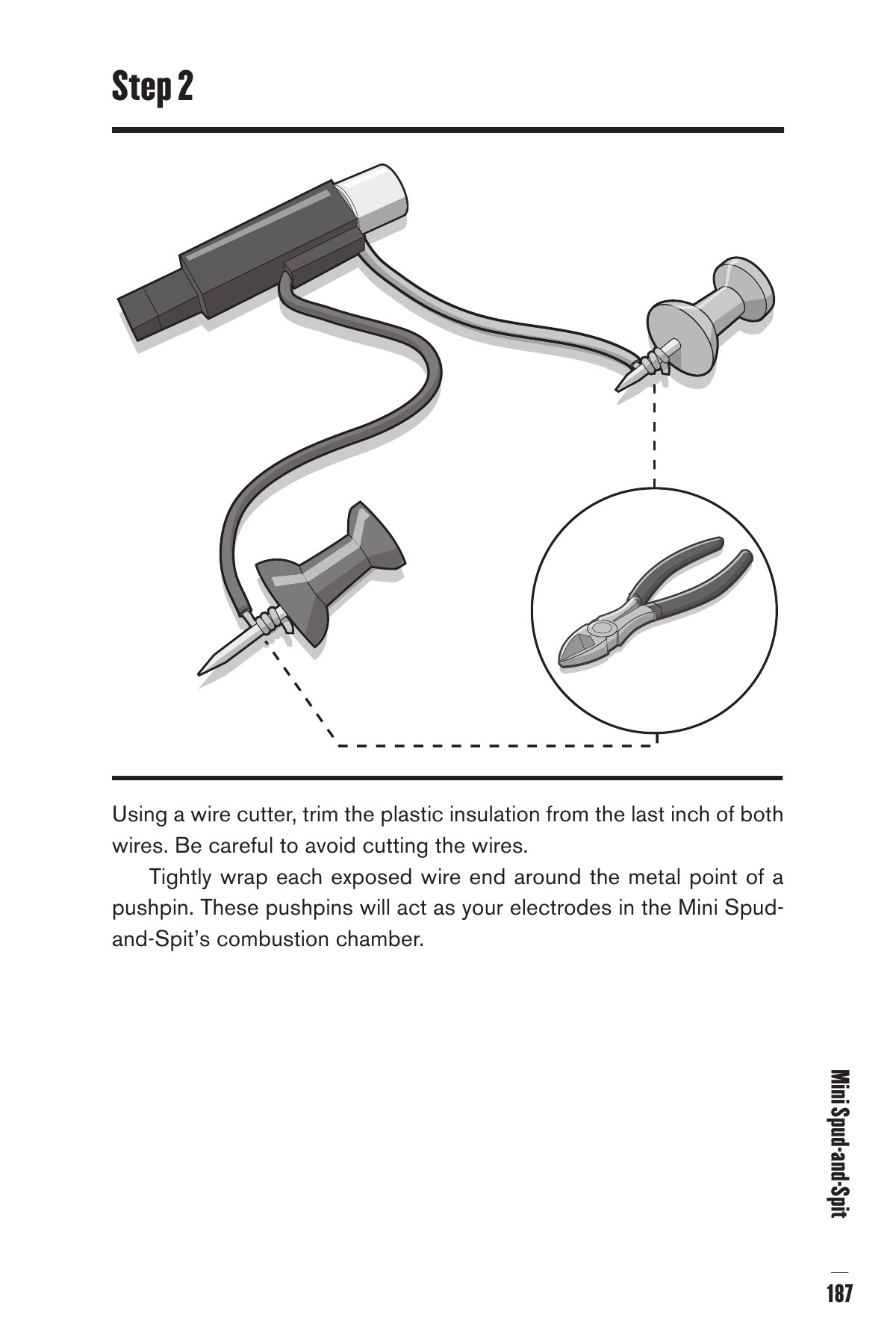 Step 2

Using a wire cutter, trim the plastic insulation from the last inch of both wires. Be careful to avoid cutting the wires.

Tightly wrap each exposed wire end around the metal point of a pushpin. These pushpins will act as your electrodes in the Mini Spud-and-Spit's combustion chamber.

Mini Spud-and-Spit

187