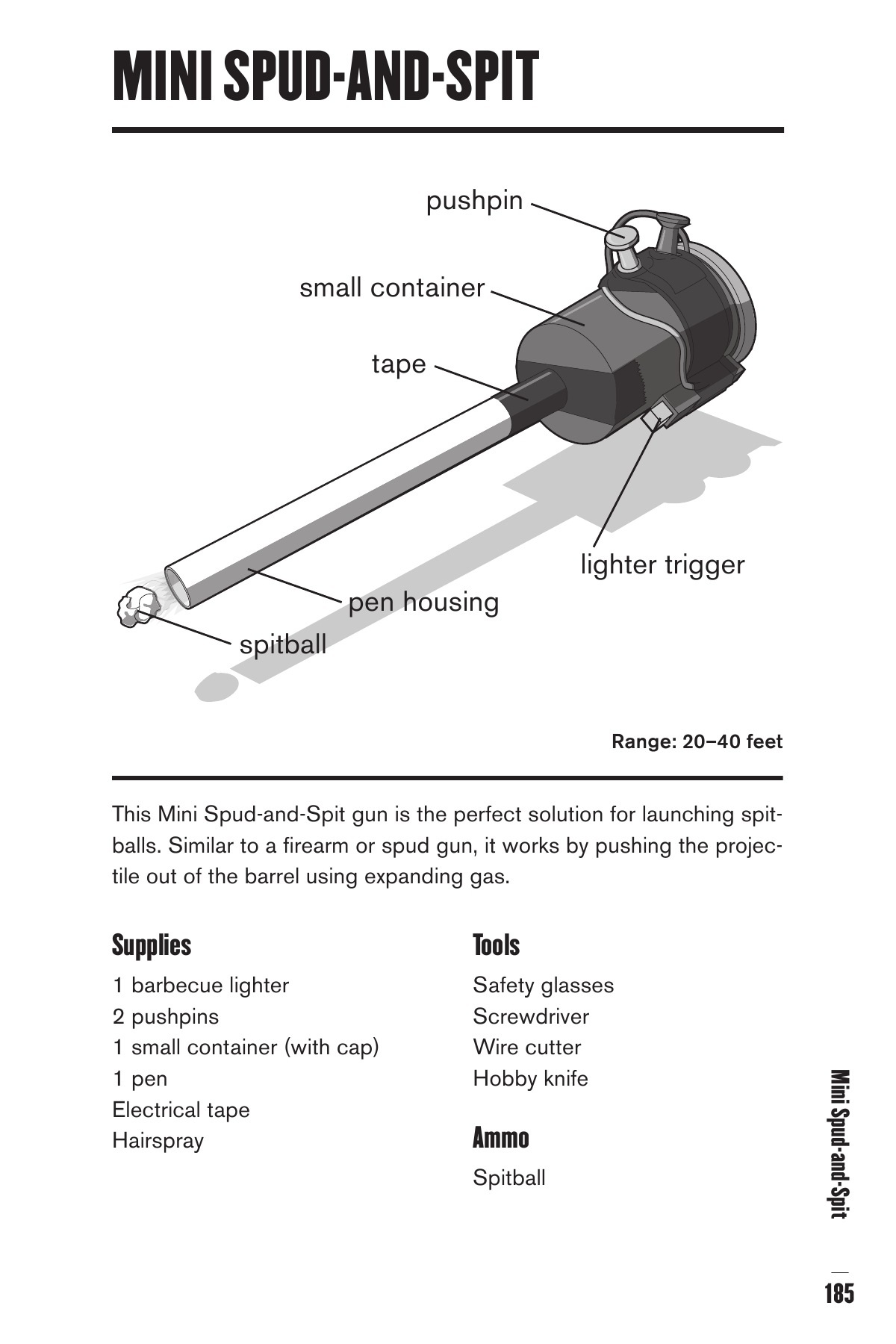 MINI SPUD-AND-SPIT

pushpin

small container

tape

lighter trigger

pen housing

spitball

Range: 20–40 feet

This Mini Spud-and-Spit gun is the perfect solution for launching spitballs. Similar to a firearm or spud gun, it works by pushing the projectile out of the barrel using expanding gas.

Supplies

1 barbecue lighter
2 pushpins
1 small container (with cap)
1 pen
Electrical tape
Hairspray

Tools

Safety glasses
Screwdriver
Wire cutter
Hobby knife

Ammo

Spitball

Mini Spud-and-Spit

185