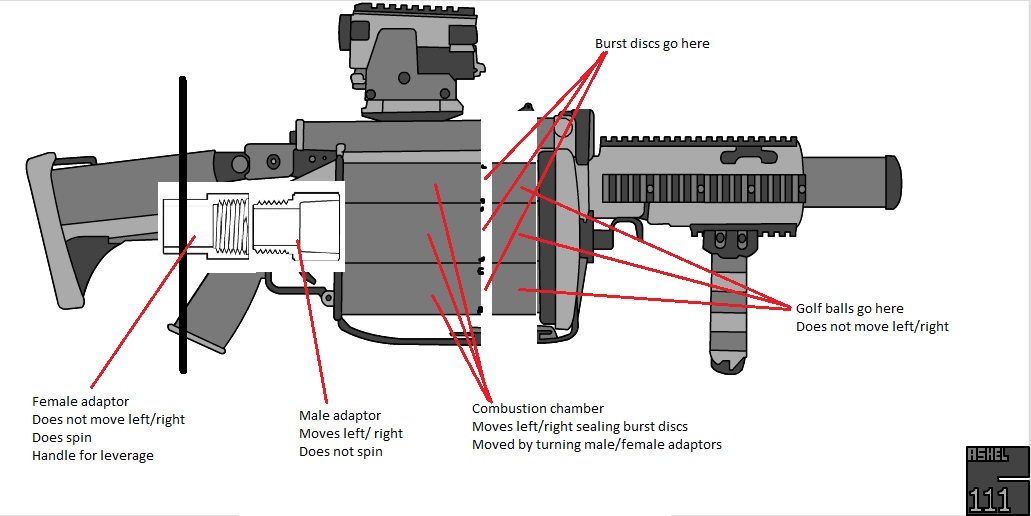 Burst discs go here

Golf balls go here
Does not move left/right

Female adaptor
Does not move left/right
Does spin
Handle for leverage

Male adaptor
Moves left/ right
Does not spin

Combustion chamber
Moves left/right sealing burst discs
Moved by turning male/female adaptors

ASHEL
111