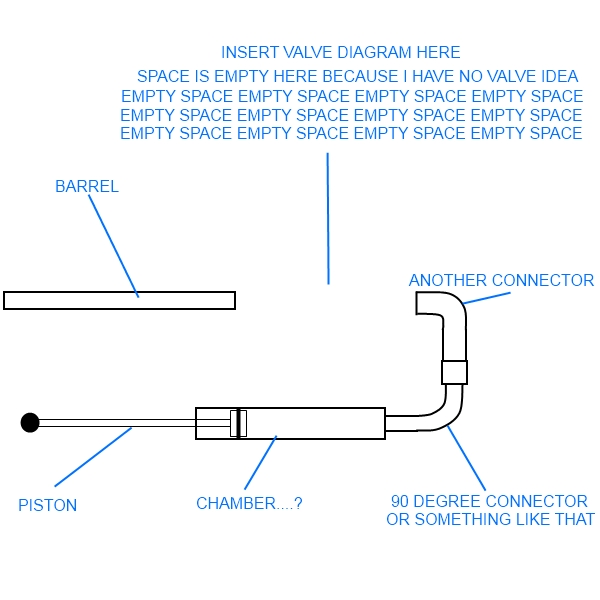 INSERT VALVE DIAGRAM HERE
SPACE IS EMPTY HERE BECAUSE I HAVE NO VALVE IDEA
EMPTY SPACE EMPTY SPACE EMPTY SPACE EMPTY SPACE
EMPTY SPACE EMPTY SPACE EMPTY SPACE EMPTY SPACE
EMPTY SPACE EMPTY SPACE EMPTY SPACE EMPTY SPACE

BARREL

ANOTHER CONNECTOR

PISTON

CHAMBER....?

90 DEGREE CONNECTOR
OR SOMETHING LIKE THAT