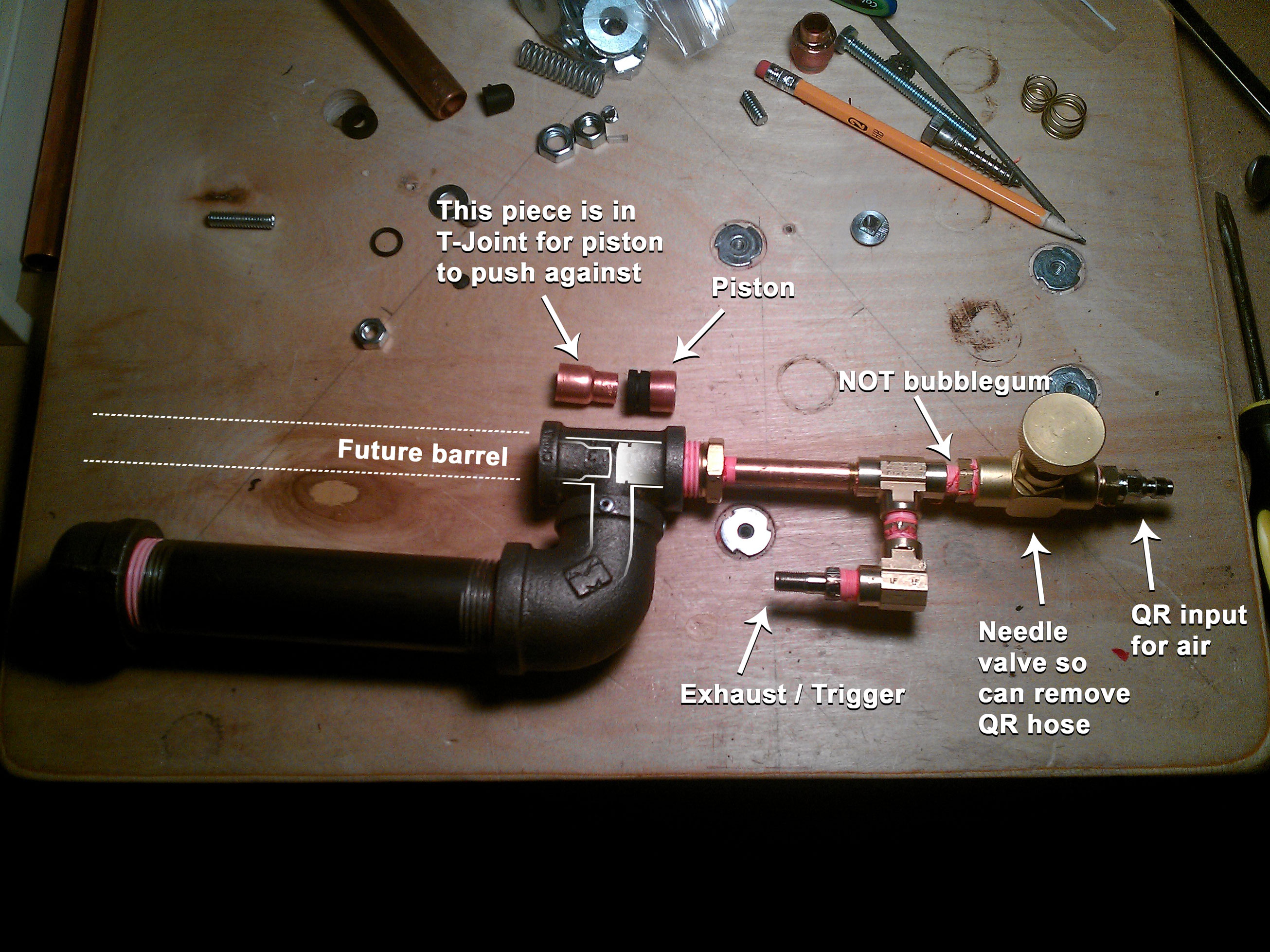 This piece is in T-Joint for piston to push against

Piston

NOT bubblegum

Future barrel

Exhaust / Trigger

Needle valve so can remove QR hose

QR input for air