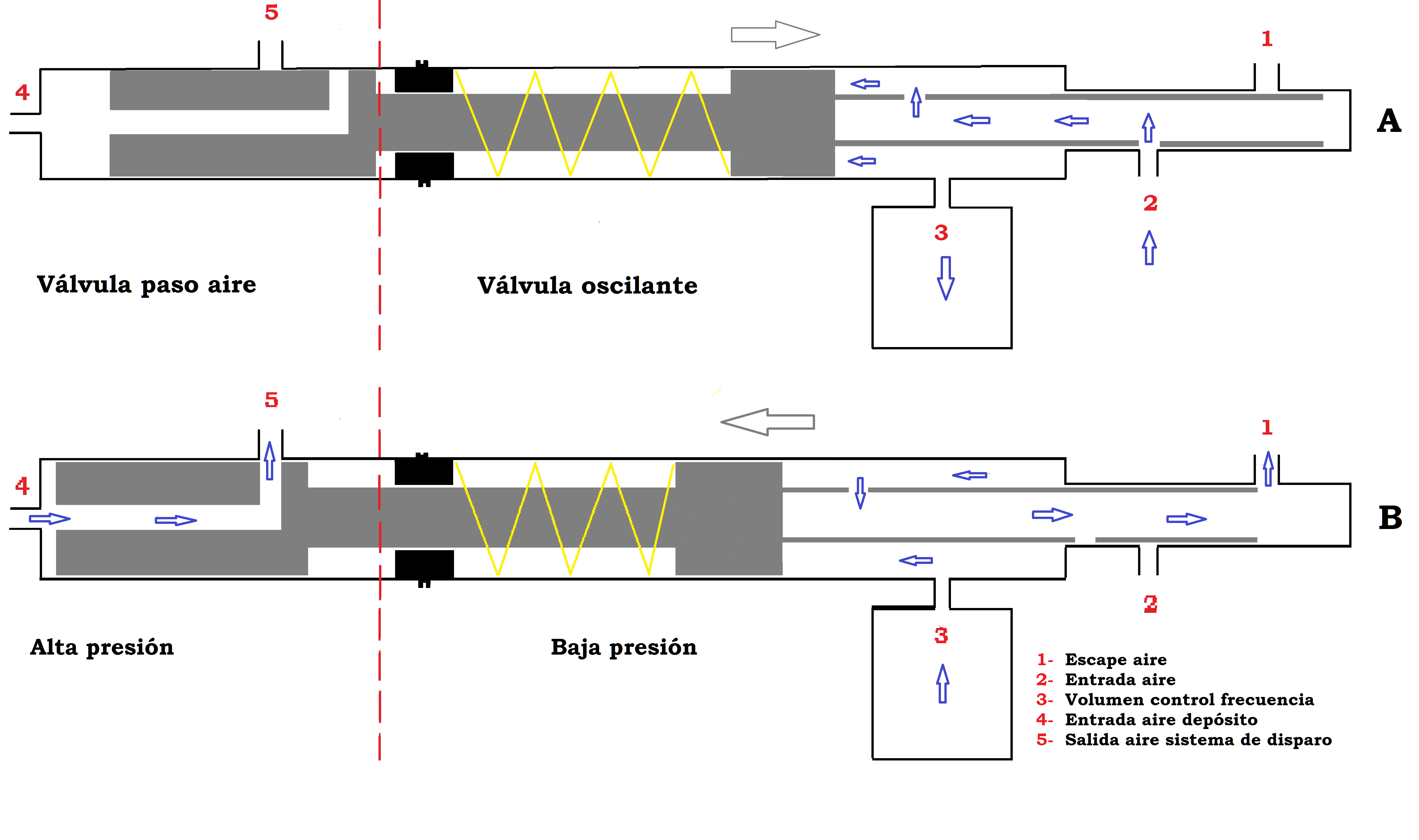 5

1

4

A

2

3

Válvula paso aire

Válvula oscilante

5

1

4

B

2

3

Alta presión

Baja presión

1- Escape aire
2- Entrada aire
3- Volumen control frecuencia
4- Entrada aire depósito
5- Salida aire sistema de disparo