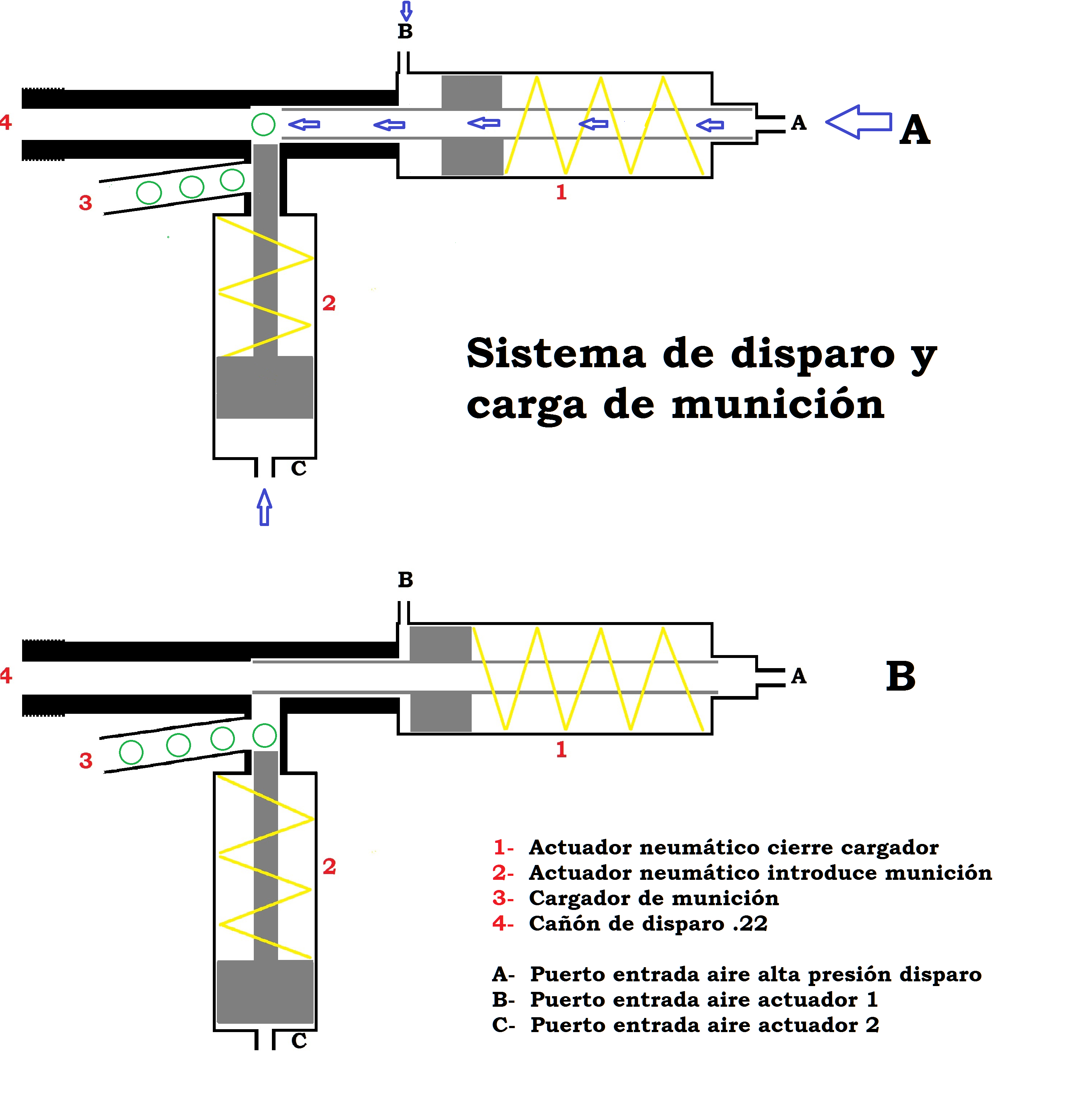 B

4

A

A

3

1

2

Sistema de disparo y carga de munición

C

B

4

A

B

3

1

2

C

1- Actuador neumático cierre cargador
2- Actuador neumático introduce munición
3- Cargador de munición
4- Cañón de disparo .22

A- Puerto entrada aire alta presión disparo
B- Puerto entrada aire actuador 1
C- Puerto entrada aire actuador 2