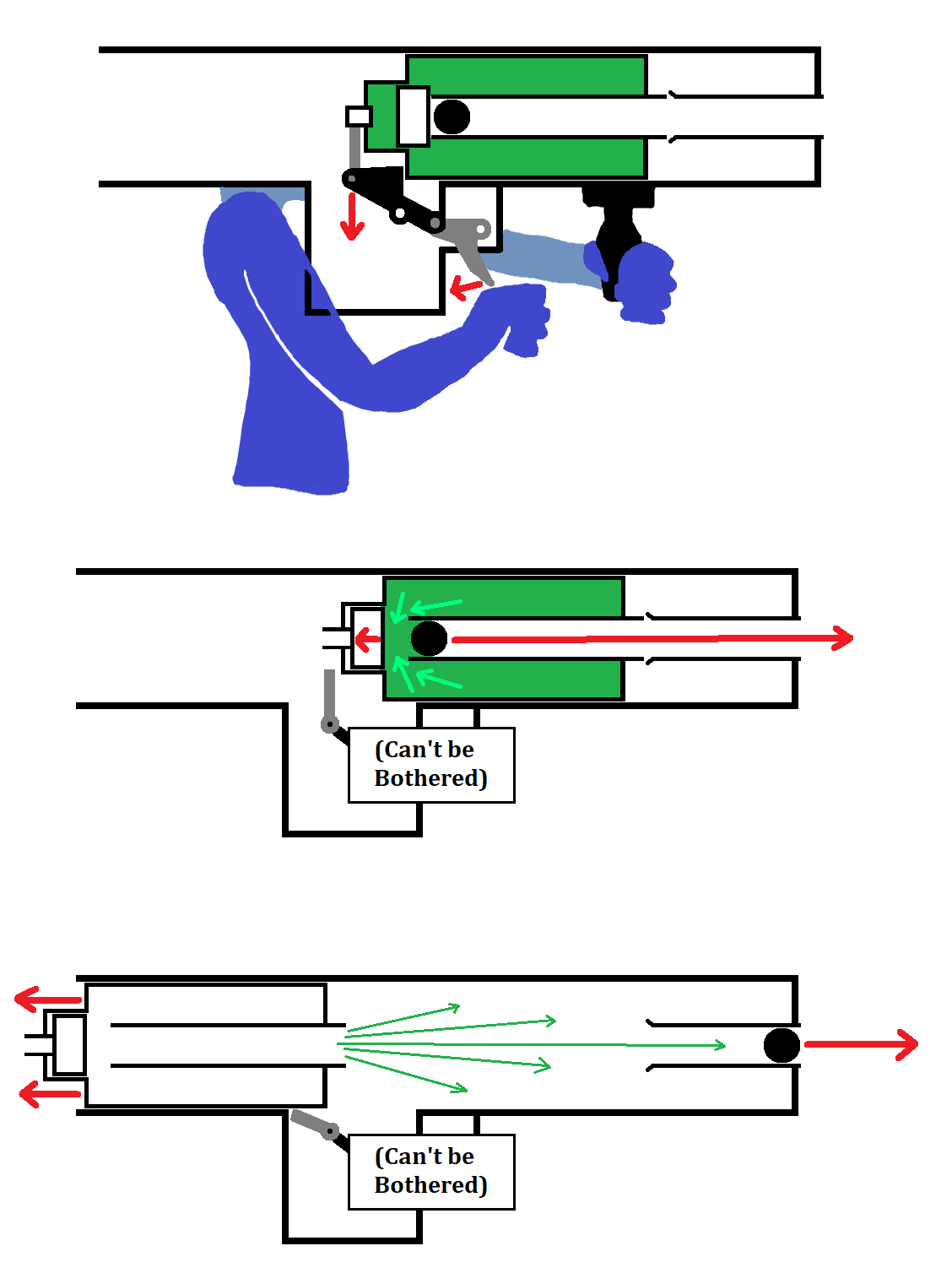 (Can't be Bothered)

(Can't be Bothered)