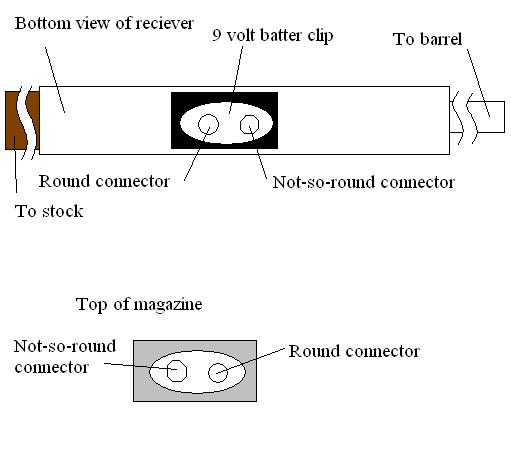 Bottom view of reciever

9 volt batter clip

To barrel

Round connector

Not-so-round connector

To stock

Top of magazine

Not-so-round connector

Round connector