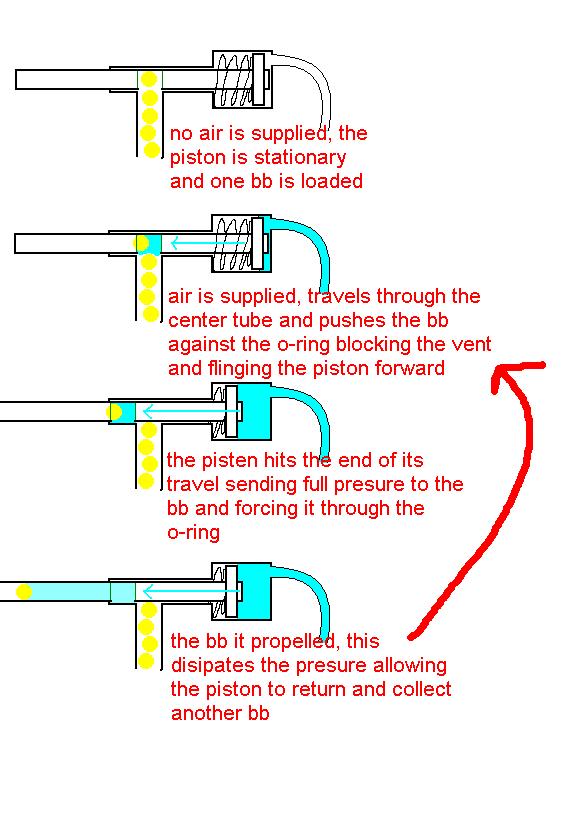 no air is supplied, the piston is stationary and one bb is loaded

air is supplied, travels through the center tube and pushes the bb against the o-ring blocking the vent and flinging the piston forward

the pisten hits the end of its travel sending full presure to the bb and forcing it through the o-ring

the bb it propelled, this disipates the presure allowing the piston to return and collect another bb