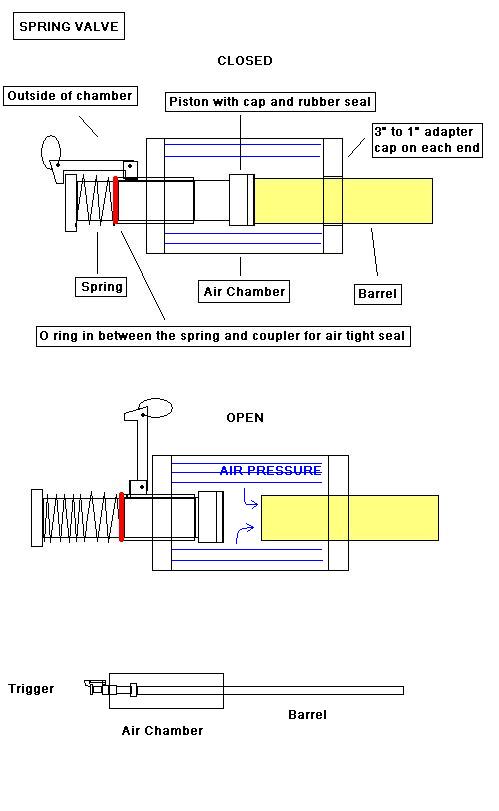 SPRING VALVE

CLOSED

Outside of chamber

Piston with cap and rubber seal

3" to 1" adapter cap on each end

Spring

Air Chamber

Barrel

O ring in between the spring and coupler for air tight seal

OPEN

AIR PRESSURE

Trigger

Air Chamber

Barrel