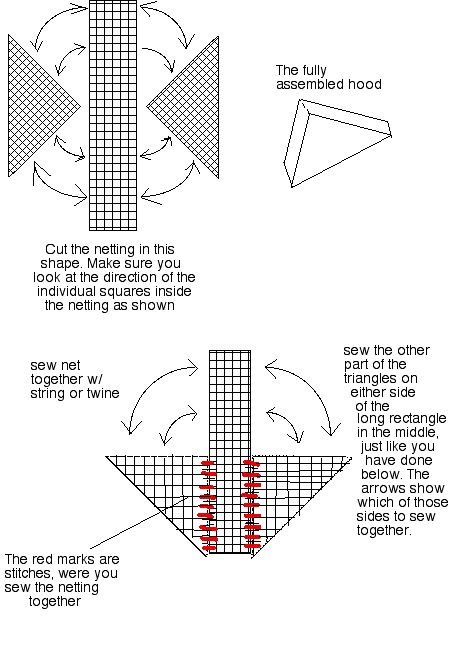 The fully assembled hood

Cut the netting in this shape. Make sure you look at the direction of the individual squares inside the netting as shown

sew net together w/ string or twine

sew the other part of the triangles on either side of the long rectangle in the middle, just like you have done below. The arrows show which of those sides to sew together.

The red marks are stitches, were you sew the netting together