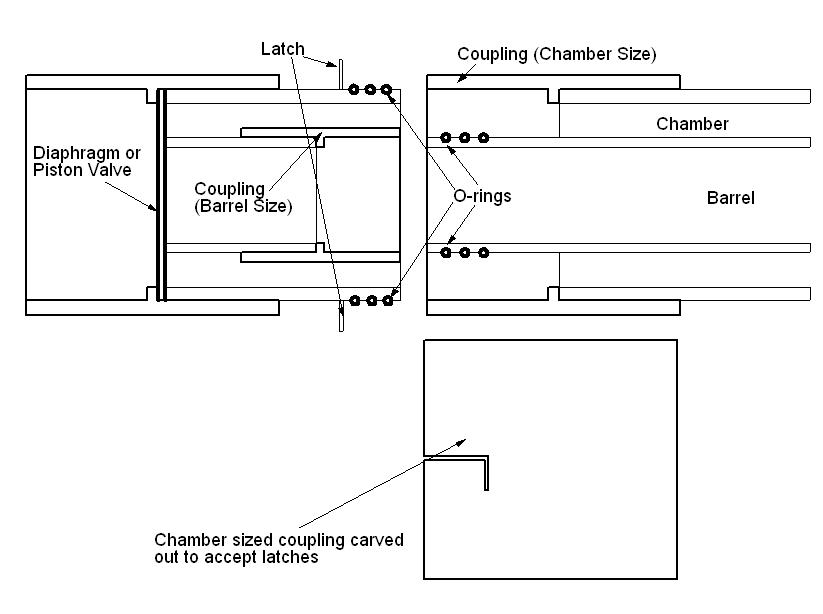 Latch

Coupling (Chamber Size)

Chamber

Diaphragm or Piston Valve

Coupling (Barrel Size)

O-rings

Barrel

Chamber sized coupling carved out to accept latches