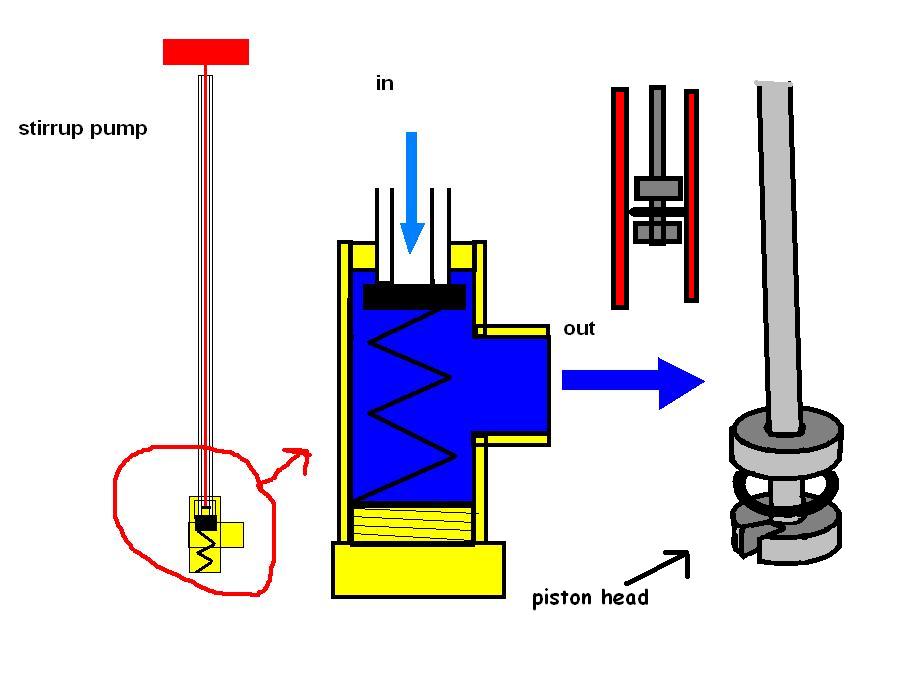 stirrup pump

in

out

piston head