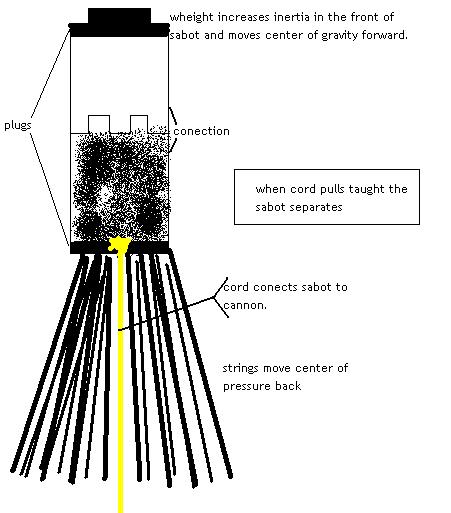 wheight increases inertia in the front of sabot and moves center of gravity forward.

plugs

conection

when cord pulls taught the sabot separates

cord conects sabot to cannon.

strings move center of pressure back