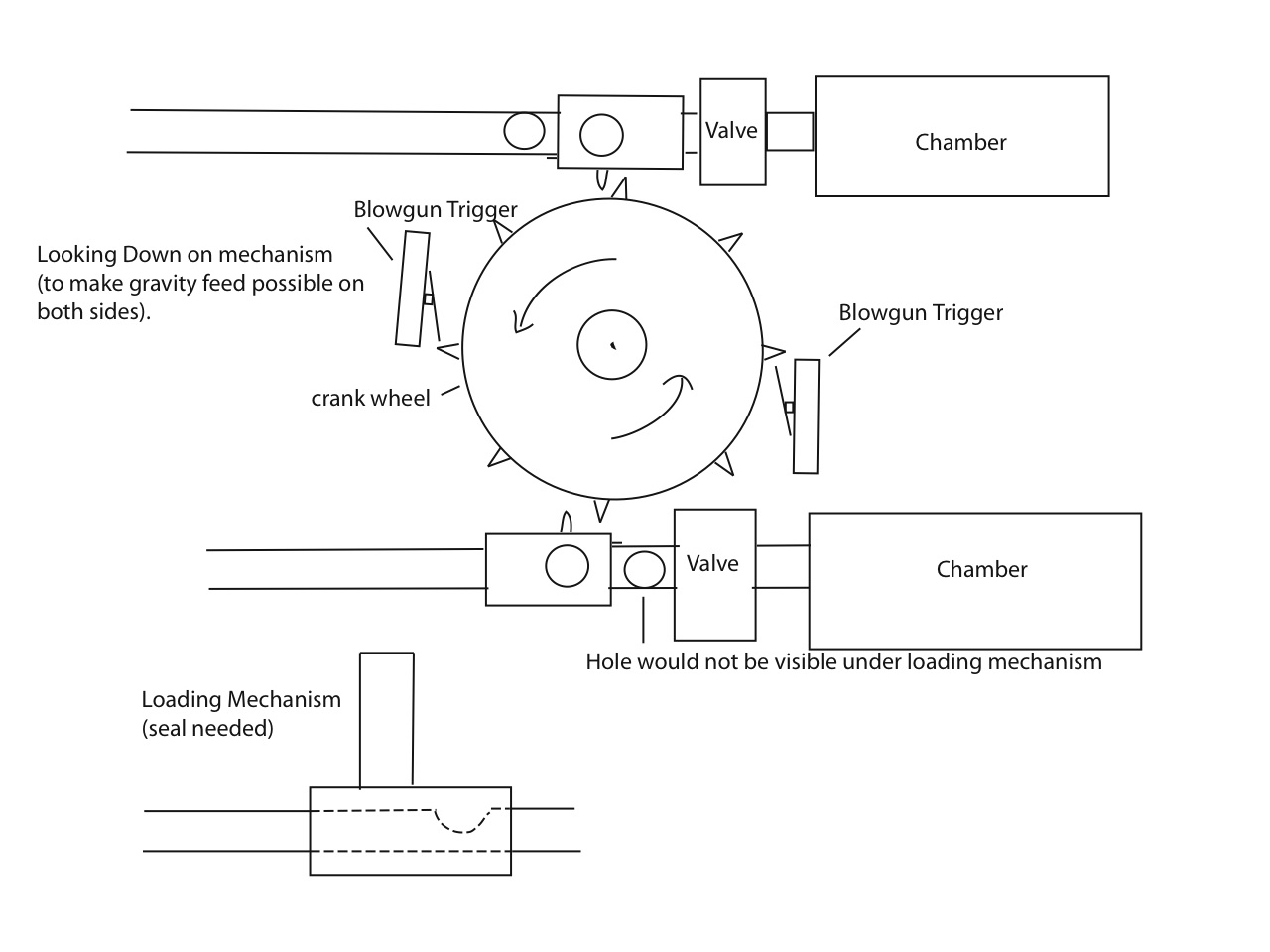 Valve

Chamber

Blowgun Trigger

Looking Down on mechanism (to make gravity feed possible on both sides).

Blowgun Trigger

crank wheel

Valve

Chamber

Hole would not be visible under loading mechanism

Loading Mechanism (seal needed)