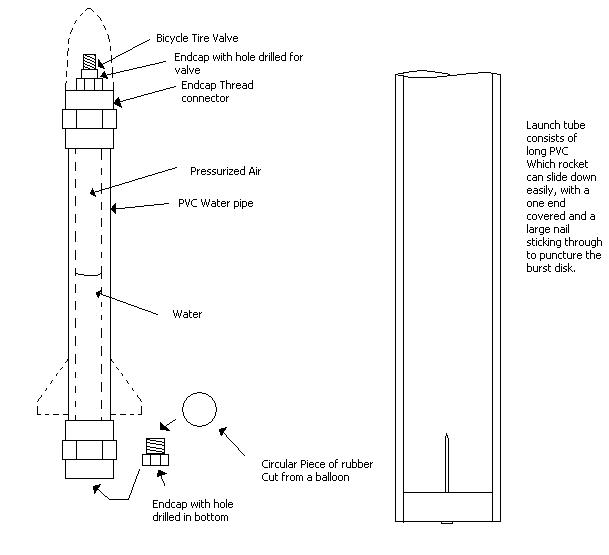 Bicycle Tire Valve

Endcap with hole drilled for valve

Endcap Thread connector

Pressurized Air

PVC Water pipe

Water

Circular Piece of rubber Cut from a balloon

Endcap with hole drilled in bottom

Launch tube consists of long PVC Which rocket can slide down easily, with a one end covered and a large nail sticking through to puncture the burst disk.